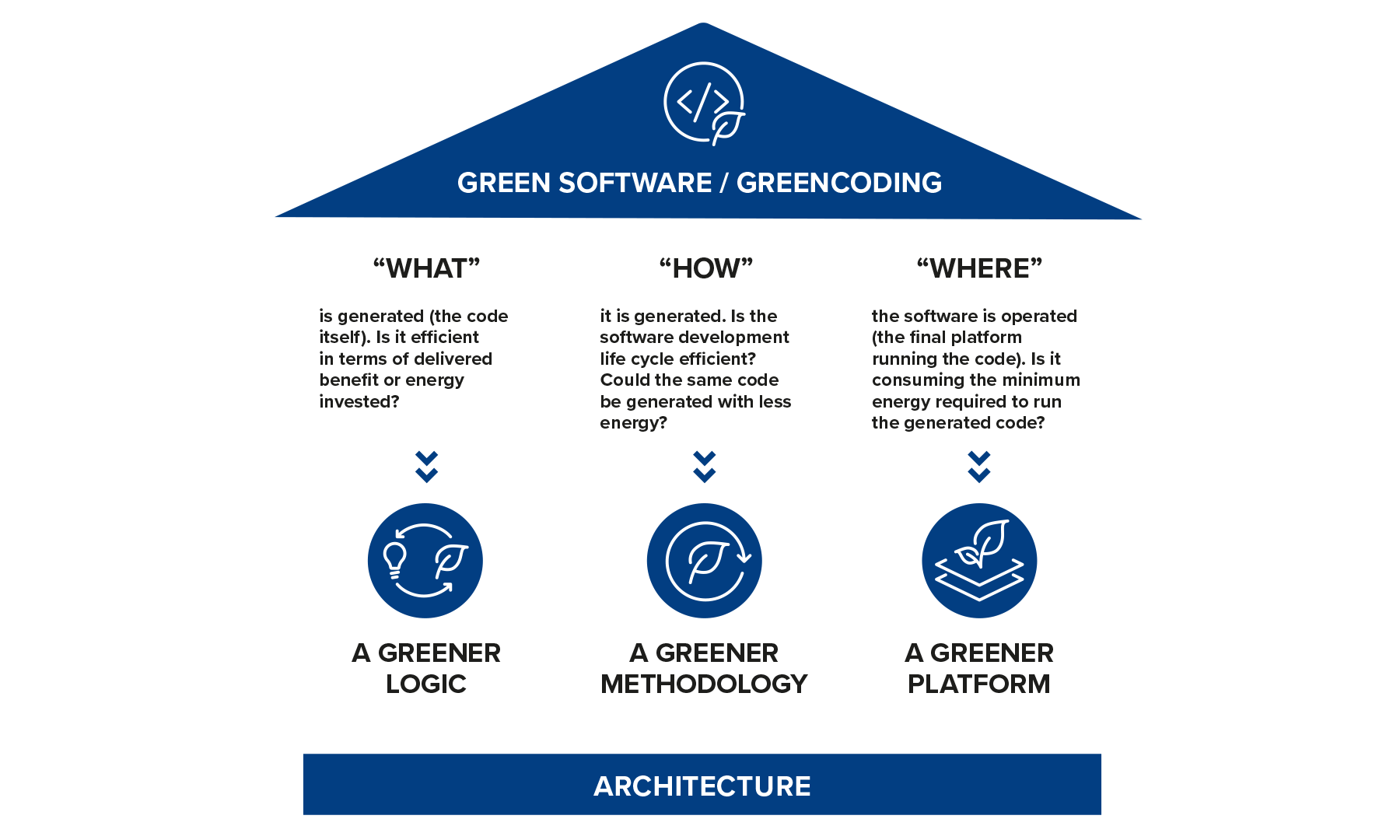 GREEN SOFTWARE / GREENCODING

“WHAT”

is generated (the code itself). Is it efficient in terms of delivered benefit or energy invested?

A GREENER LOGIC

“HOW”

it is generated. Is the software development life cycle efficient? Could the same code be generated with less energy?

A GREENER METHODOLOGY

“WHERE”

the software is operated (the final platform running the code). Is it consuming the minimum energy required to run the generated code?

A GREENER PLATFORM

ARCHITECTURE